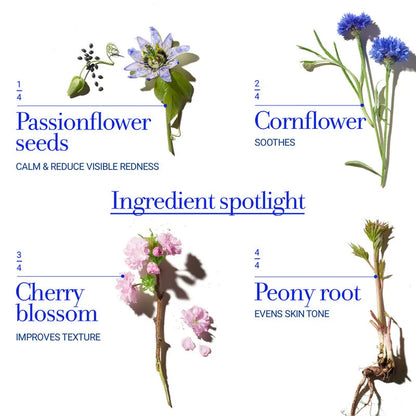 $\frac{1}{4}$

Passionflower seeds

CALM & REDUCE VISIBLE REDNESS

$\frac{2}{4}$

Cornflower

SOOTHES

Ingredient spotlight

$\frac{3}{4}$

Cherry blossom

IMPROVES TEXTURE

$\frac{4}{4}$

Peony root

EVENS SKIN TONE